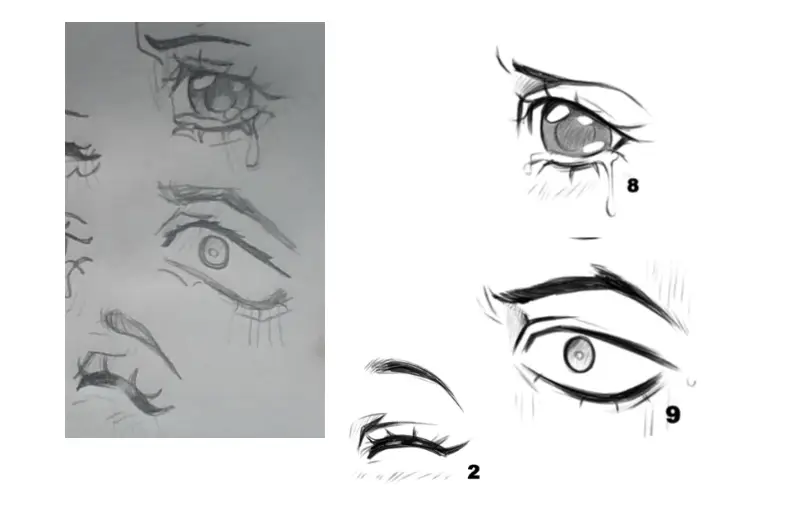 8

9

2